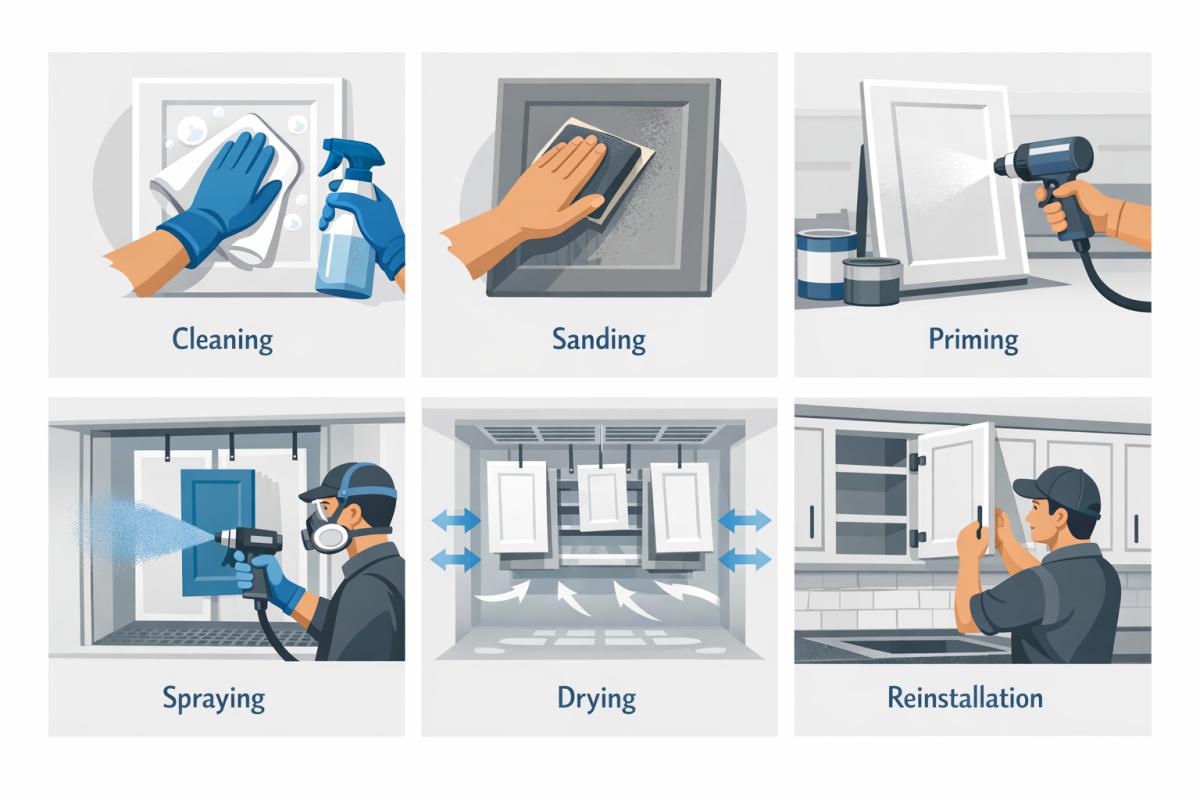 Cleaning

Sanding

Priming

Spraying

Drying

Reinstallation