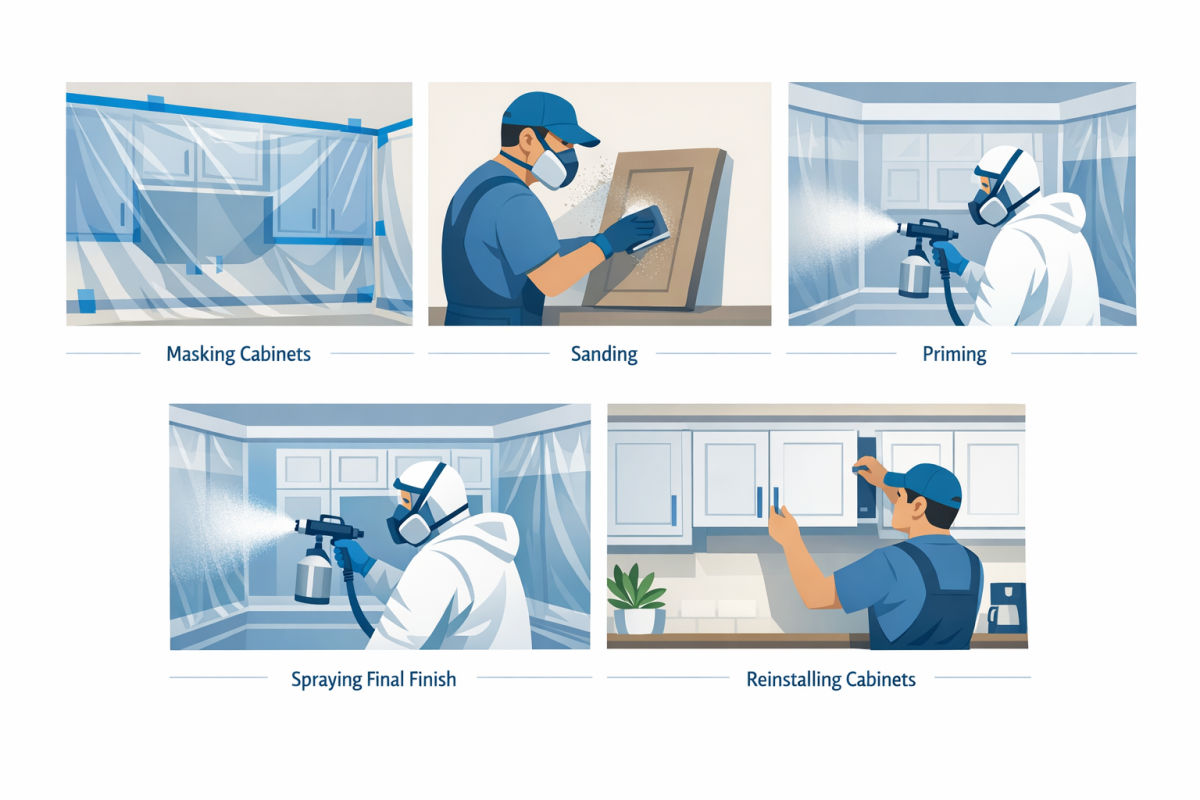 Masking Cabinets

Sanding

Priming

Spraying Final Finish

Reinstalling Cabinets