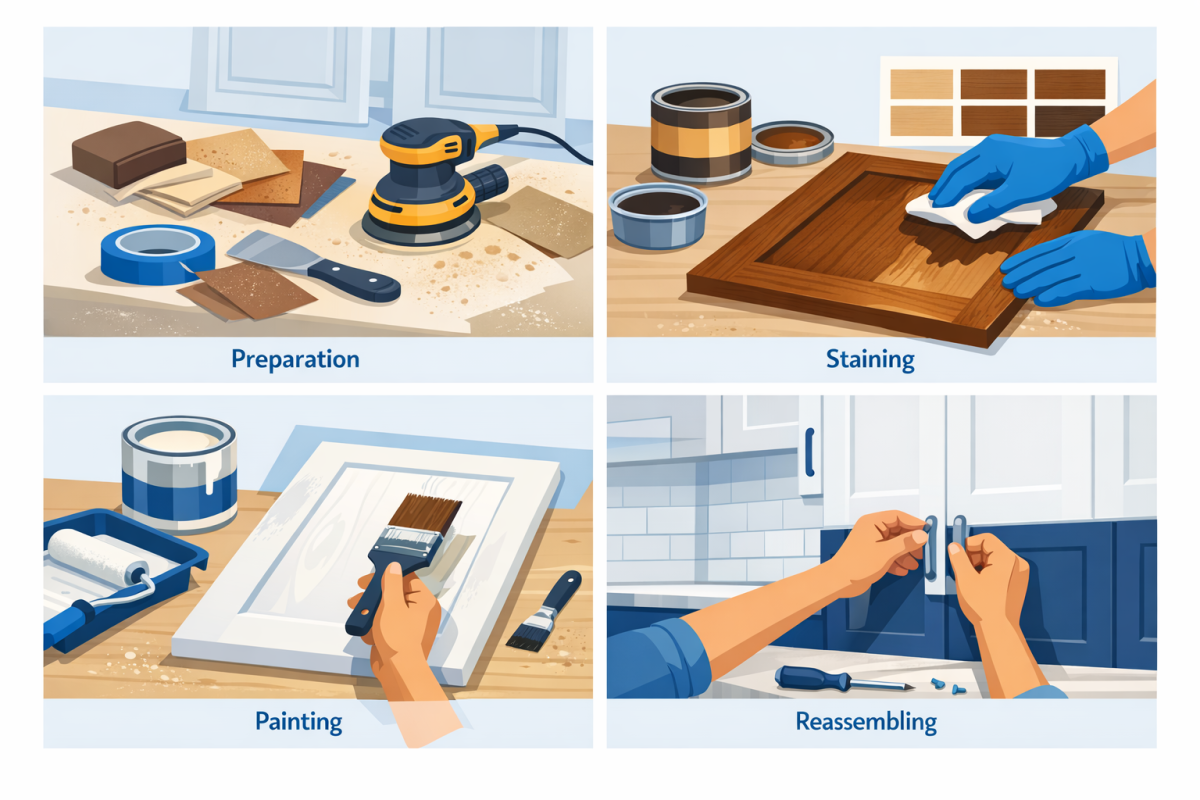 Preparation

Staining

Painting

Reassembling