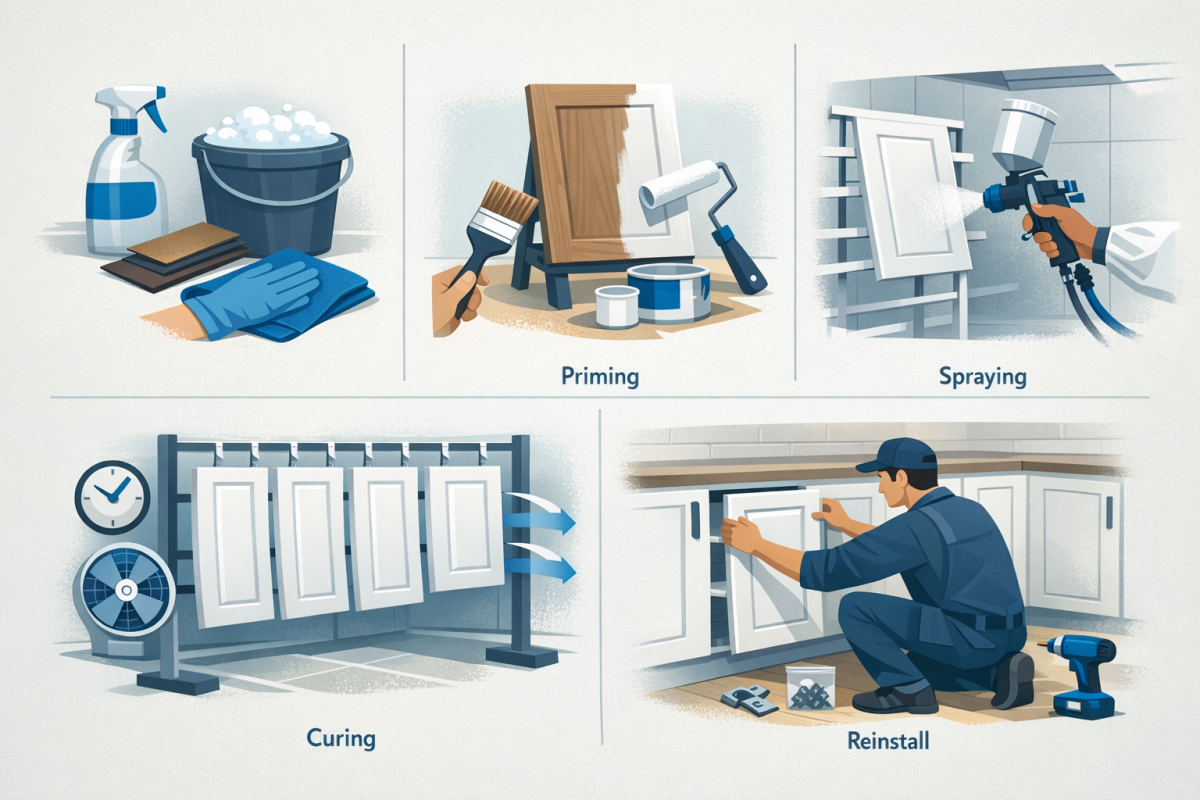 Priming

Spraying

Curing

Reinstall