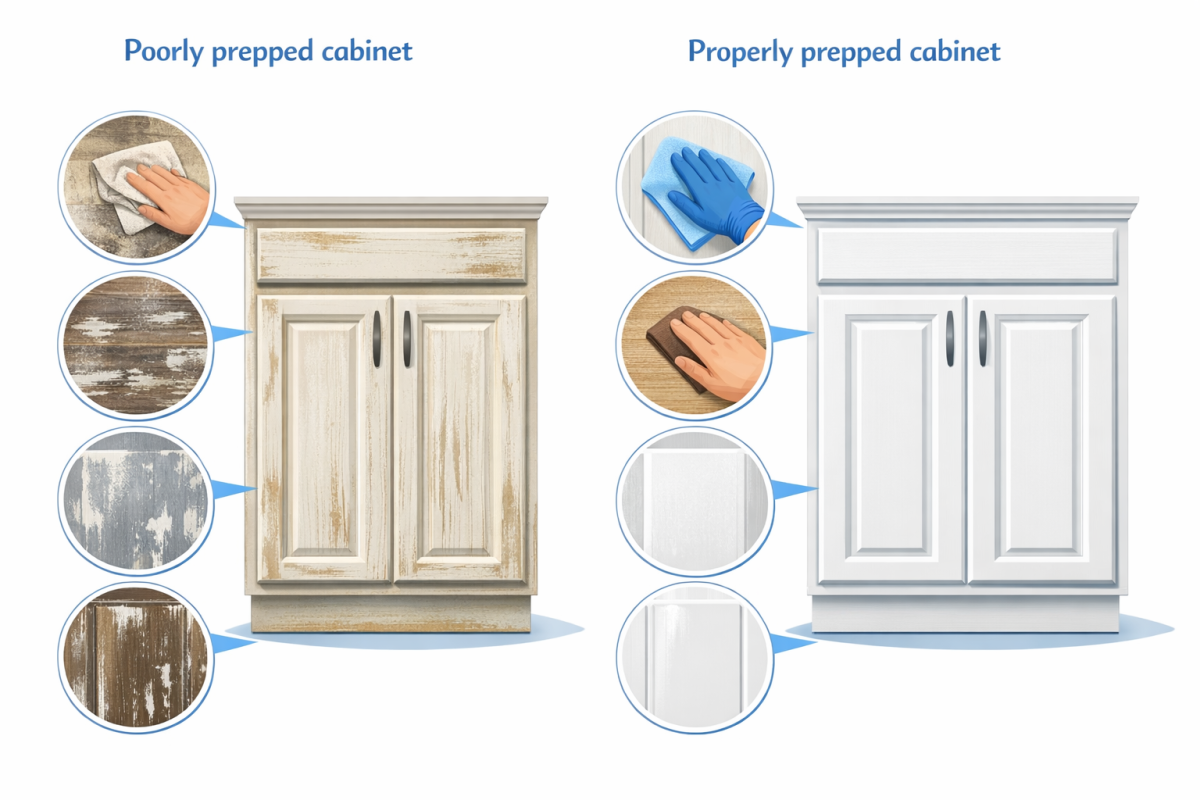 Poorly prepped cabinet

Properly prepped cabinet