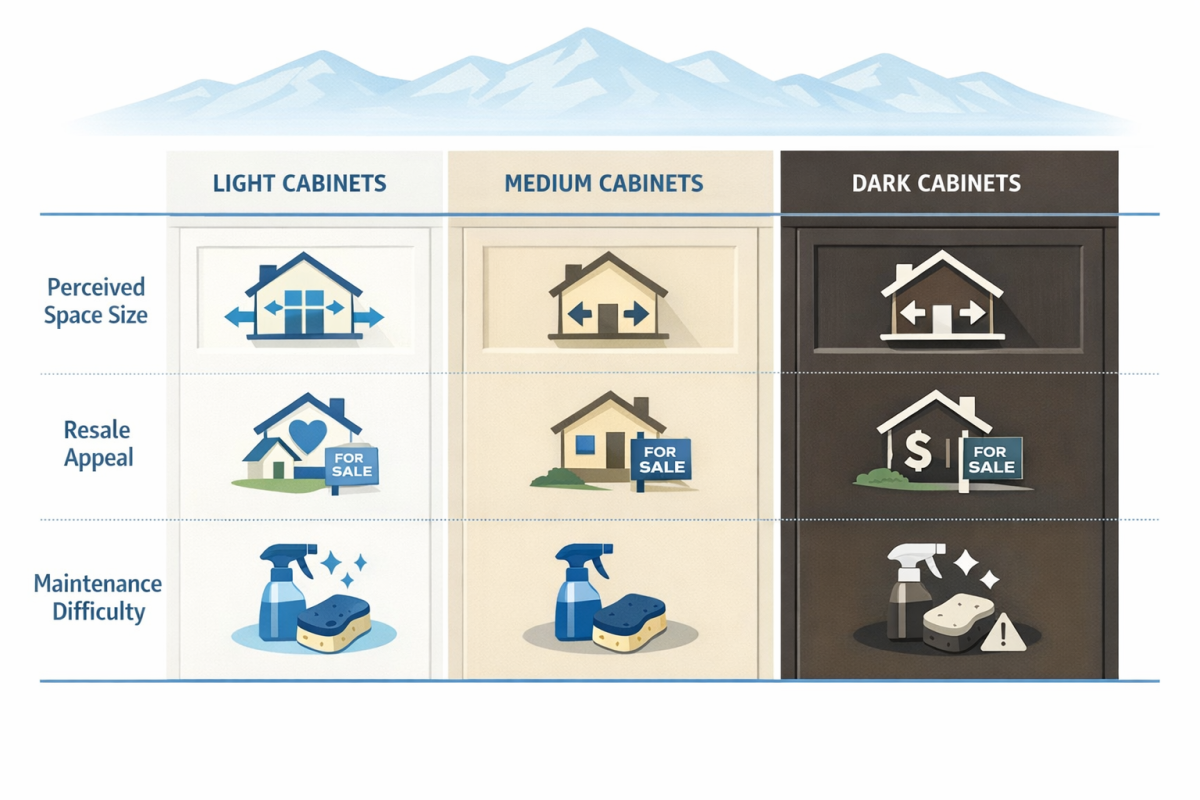 | | LIGHT CABINETS | MEDIUM CABINETS | DARK CABINETS |
|---|---|---|---|
| Perceived Space Size | | | |
| Resale Appeal | FOR SALE | FOR SALE | $ FOR SALE |
| Maintenance Difficulty | | | |