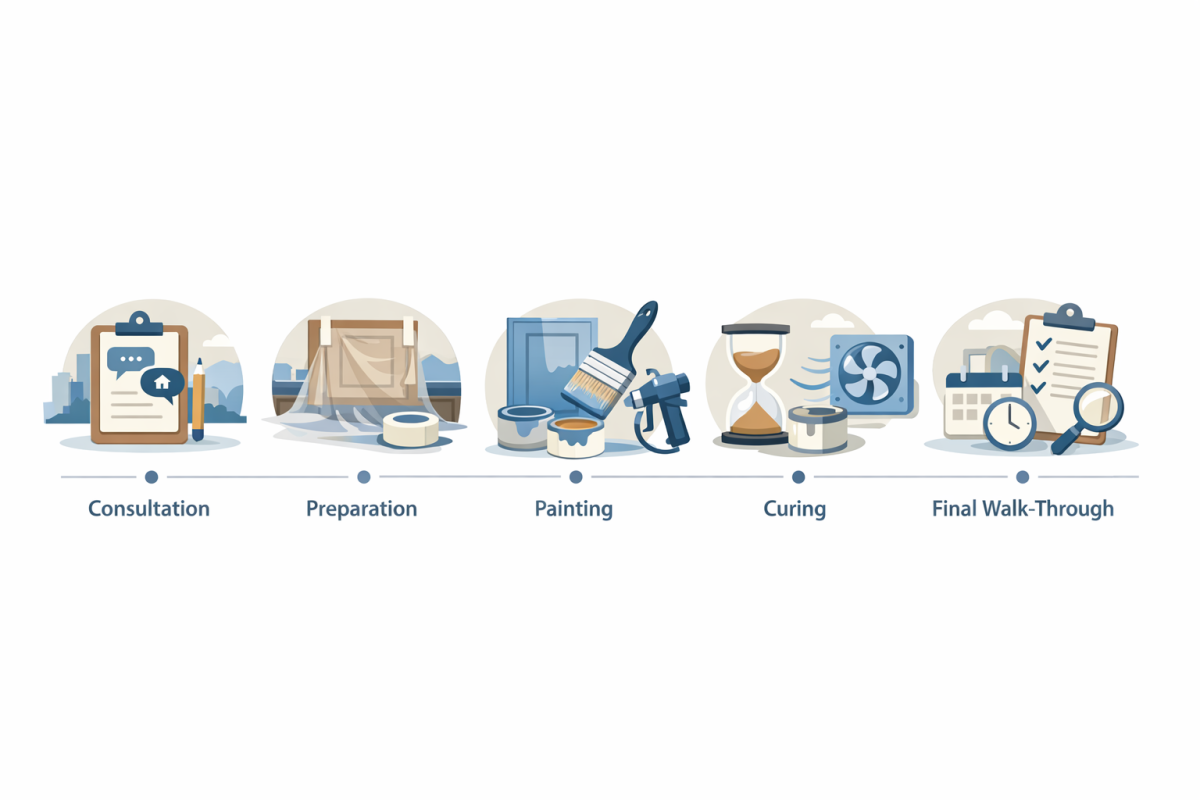 Consultation

Preparation

Painting

Curing

Final Walk-Through