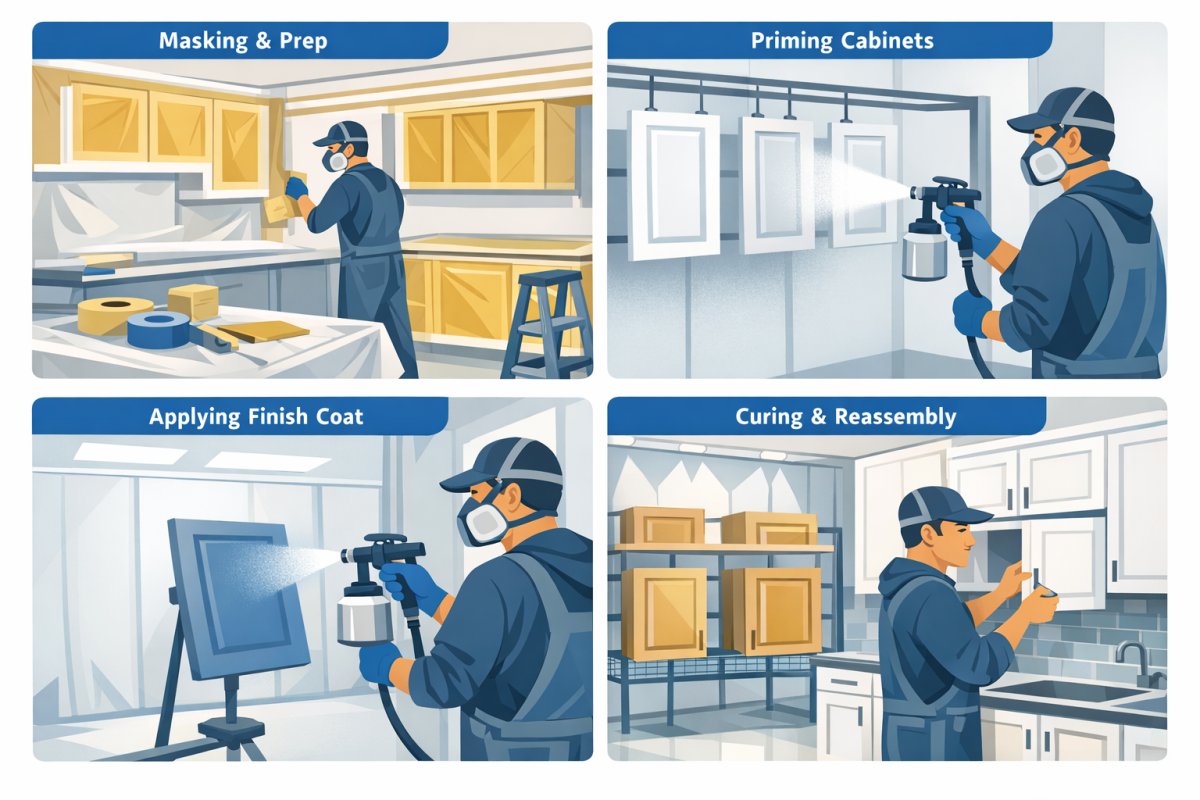 Masking & Prep

Priming Cabinets

Applying Finish Coat

Curing & Reassembly