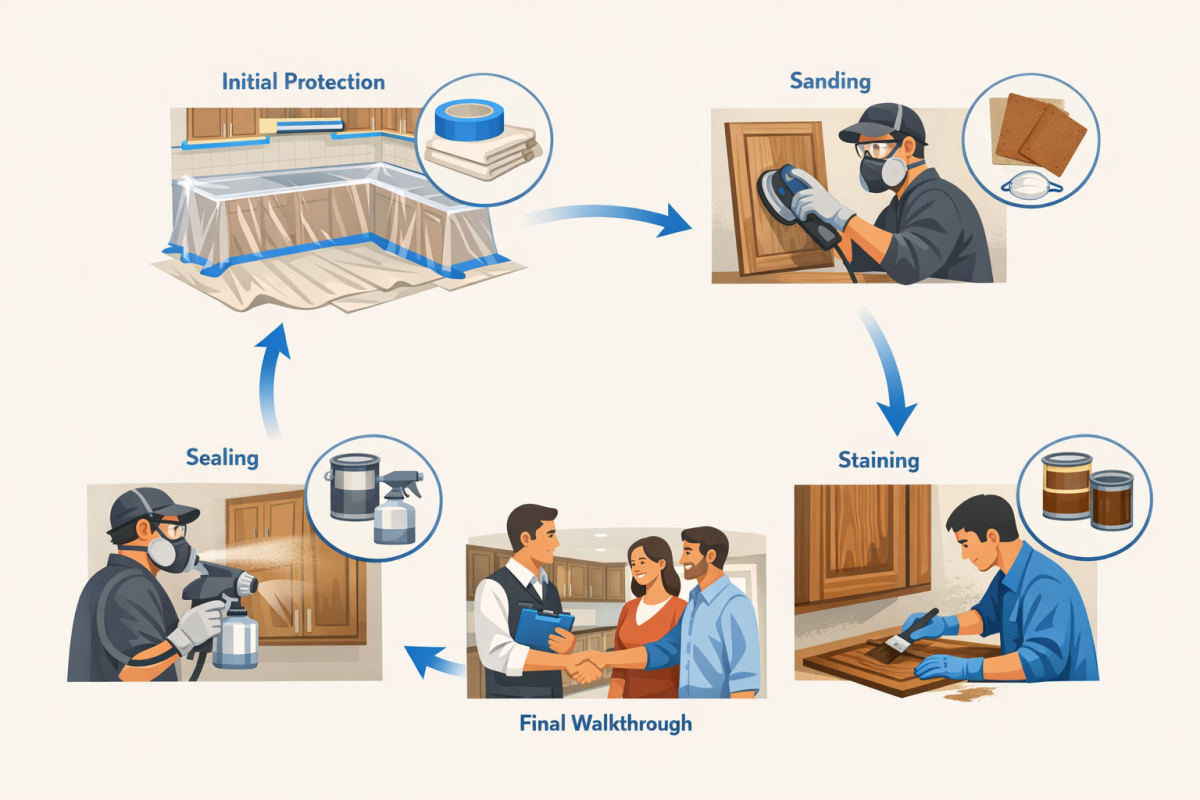 Initial Protection

Sanding

Staining

Final Walkthrough

Sealing